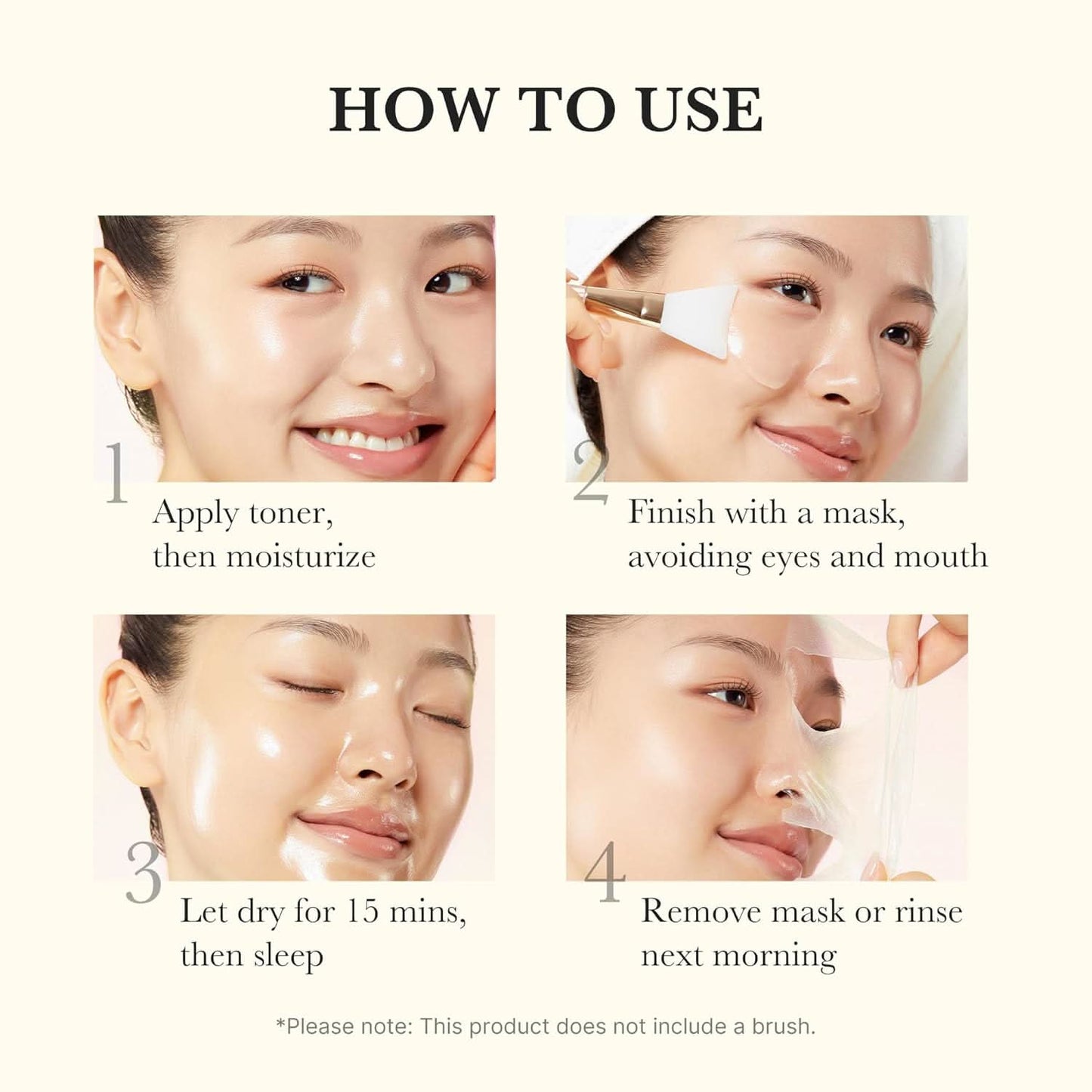 HOW TO USE

1
Apply toner, then moisturize

2
Finish with a mask, avoiding eyes and mouth

3
Let dry for 15 mins, then sleep

4
Remove mask or rinse next morning

*Please note: This product does not include a brush.